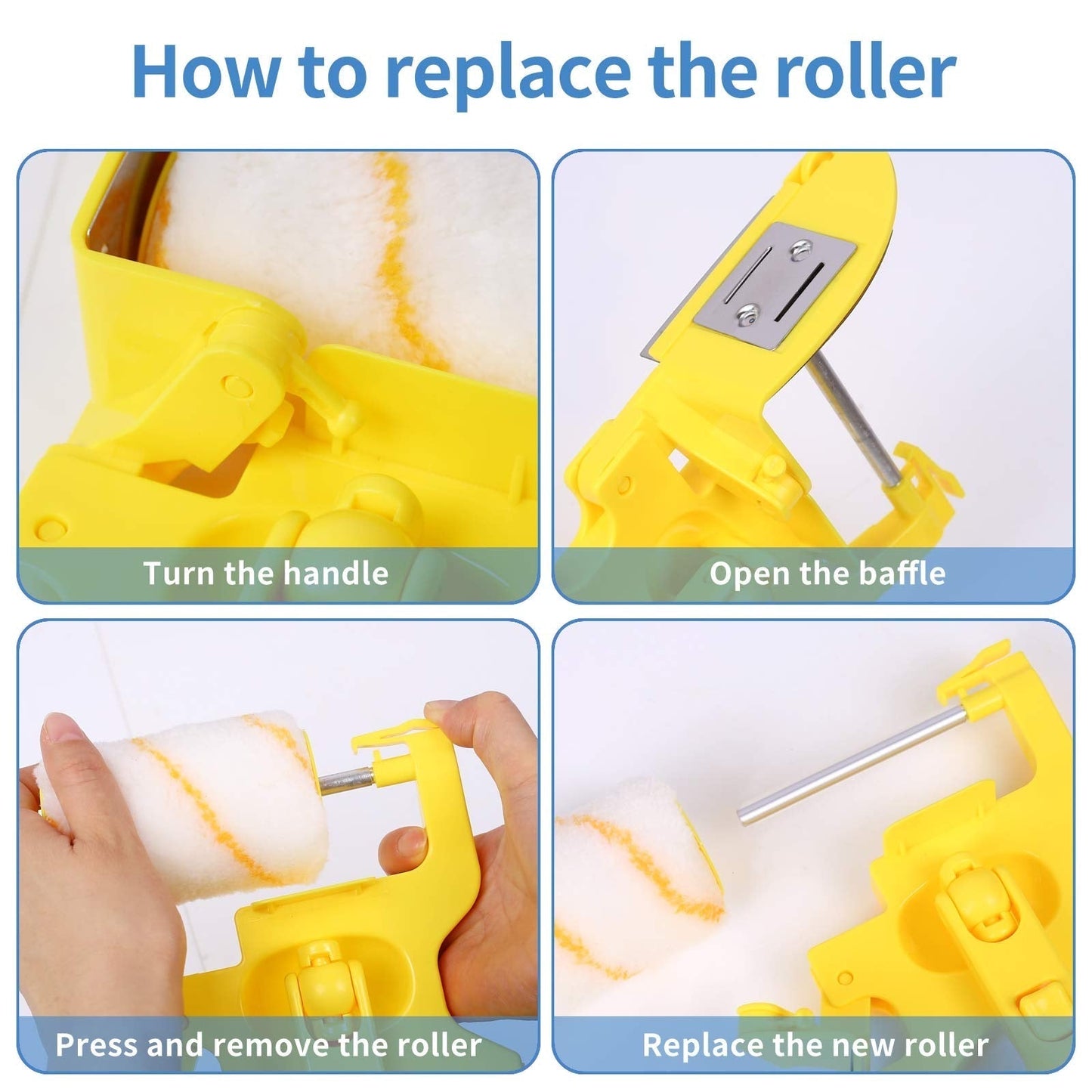 How to replace the roller

Turn the handle

Open the baffle

Press and remove the roller

Replace the new roller